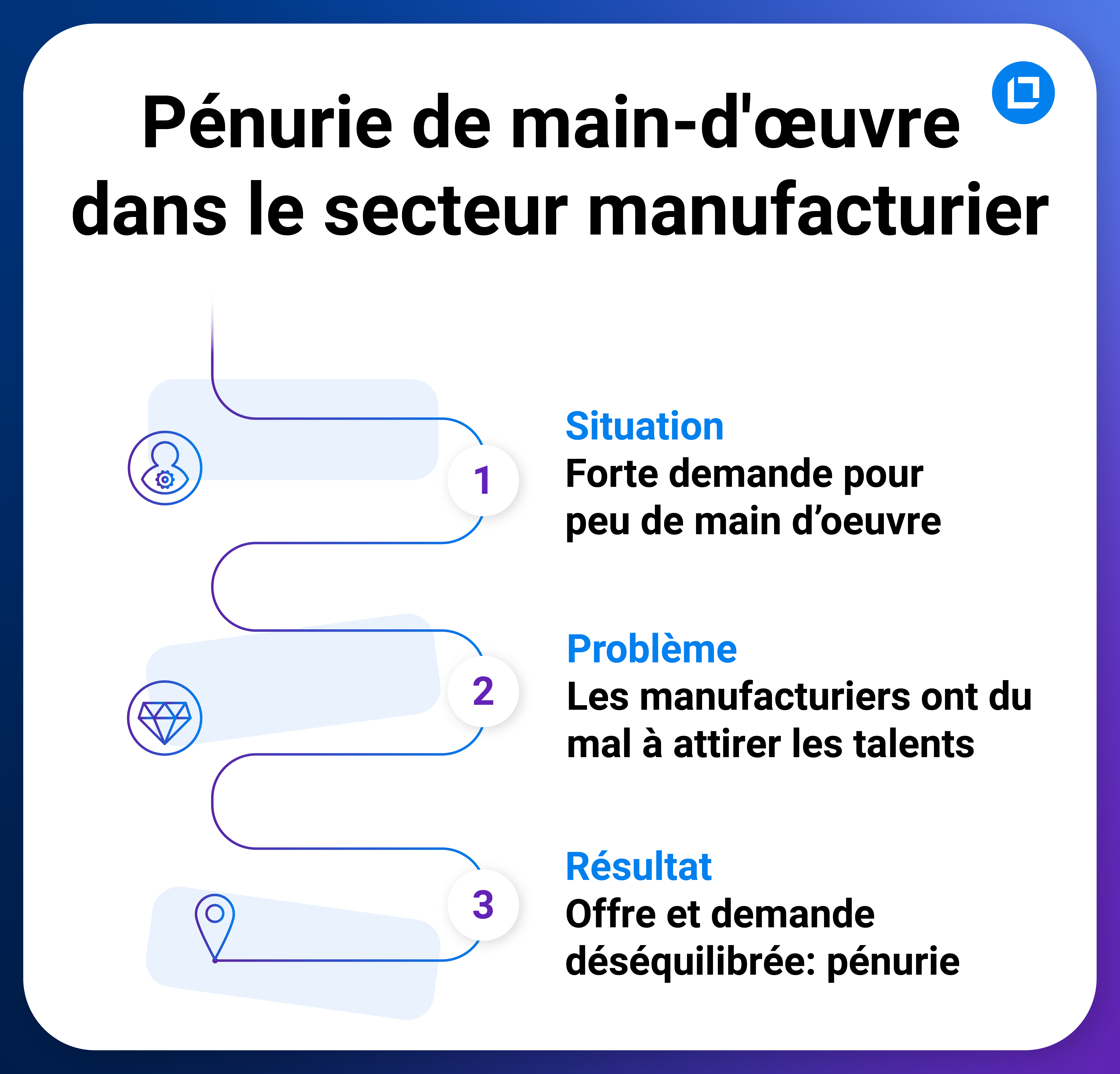 Pénurie de main-d'œuvre dans le secteur manufacturier

1

Situation
Forte demande pour peu de main d’oeuvre

2

Problème
Les manufacturiers ont du mal à attirer les talents

3

Résultat
Offre et demande déséquilibrée: pénurie